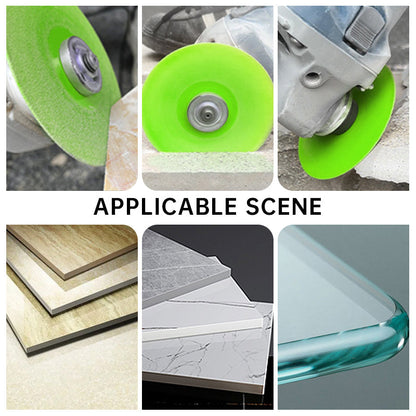 APPLICABLE SCENE